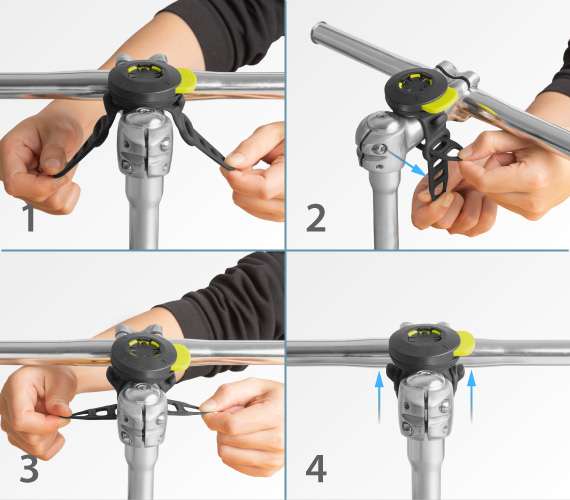 1
2
3
4